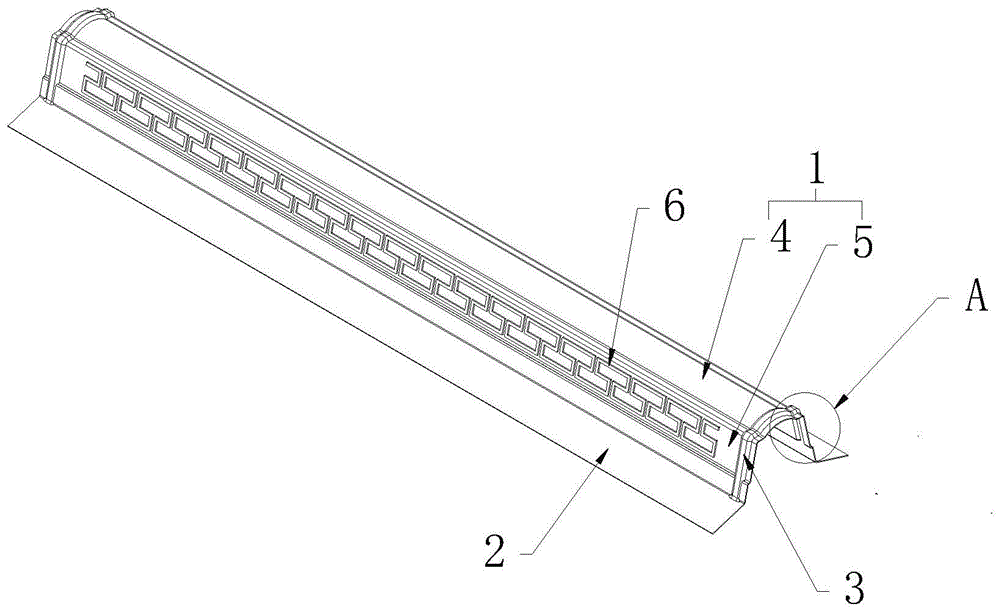 1
6
4
5
A
2
3